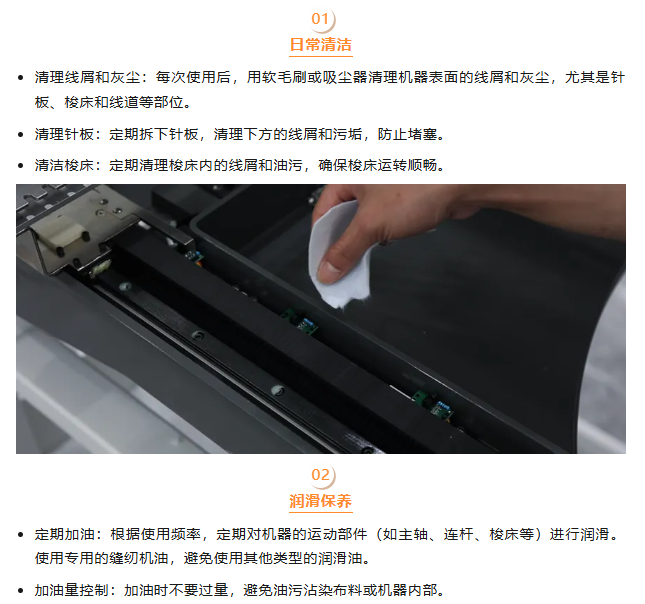 01
日常清洁

• 清理线屑和灰尘：每次使用后，用软毛刷或吸尘器清理机器表面的线屑和灰尘，尤其是针板、梭床和线道等部位。

• 清理针板：定期拆下针板，清理下方的线屑和污垢，防止堵塞。

• 清洁梭床：定期清理梭床内的线屑和油污，确保梭床运转顺畅。

02
润滑保养

• 定期加油：根据使用频率，定期对机器的运动部件（如主轴、连杆、梭床等）进行润滑。使用专用的缝纫机油，避免使用其他类型的润滑油。

• 加油量控制：加油时不要过量，避免油污沾染布料或机器内部。